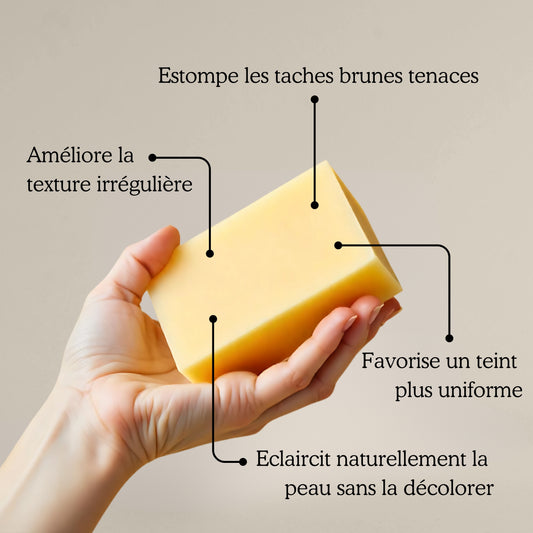 Estompe les taches brunes tenaces

Améliore la texture irrégulière

Favorise un teint plus uniforme

Eclaircit naturellement la peau sans la décolorer